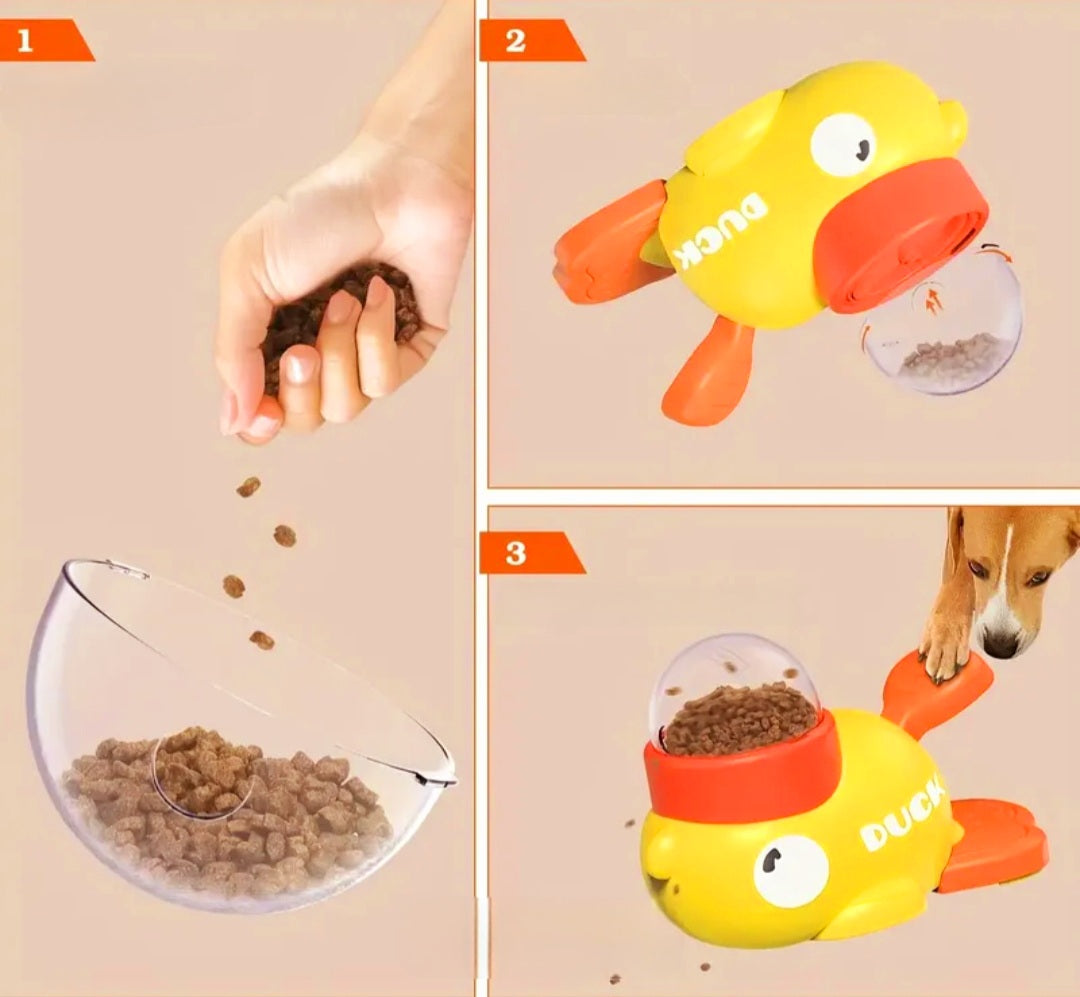 1

2

DUCK

3

DUCK